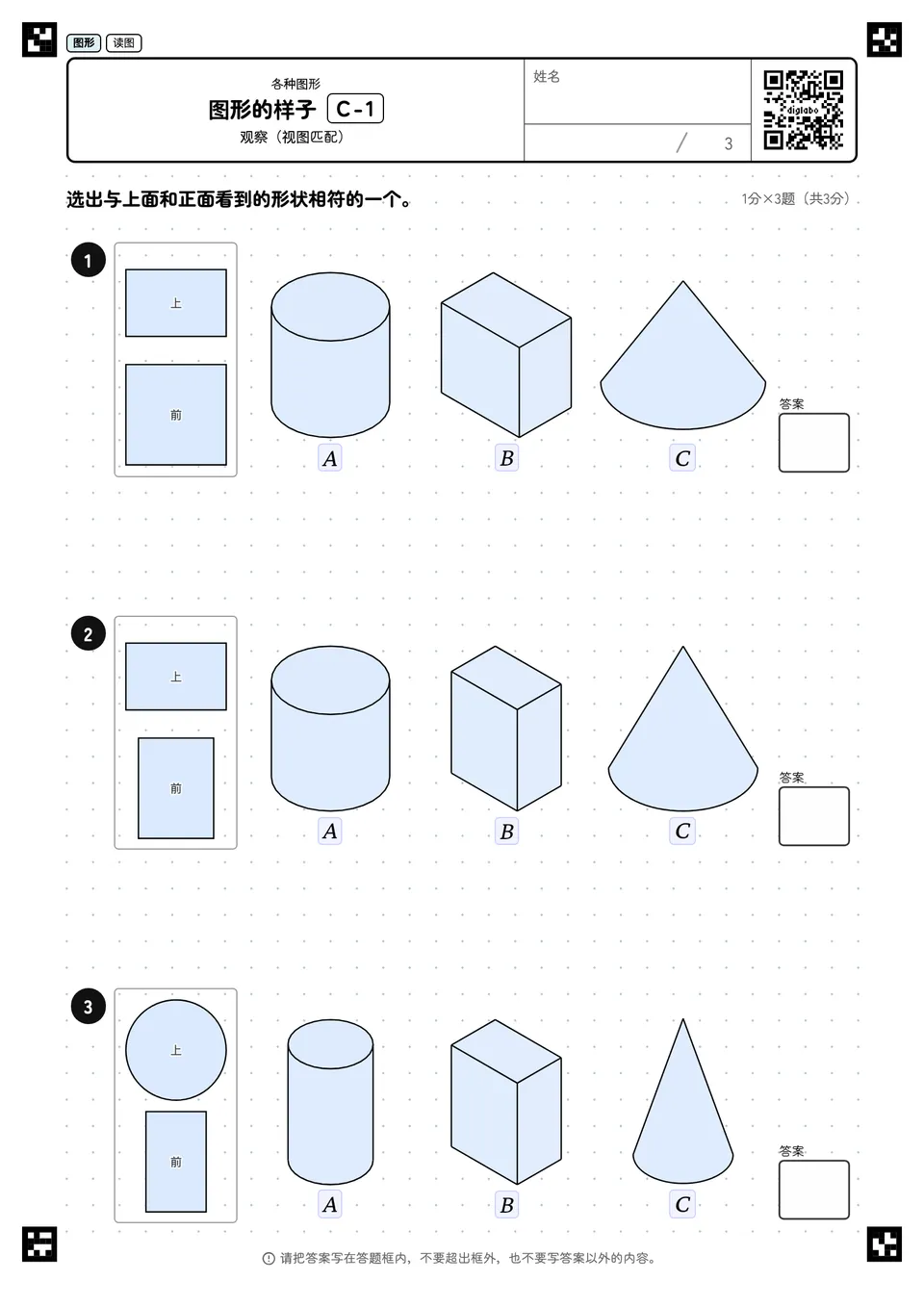 图形 读图

各种图形
图形的样子 C-1
观察（视图匹配）

姓名

/ 3

digilabo

选出与上面和正面看到的形状相符的一个。

1分×3题（共3分）

1

上

前

$A$ $B$ $C$

答案

2

上

前

$A$ $B$ $C$

答案

3

上

前

$A$ $B$ $C$

答案

请把答案写在答题框内，不要超出框外，也不要写答案以外的内容。