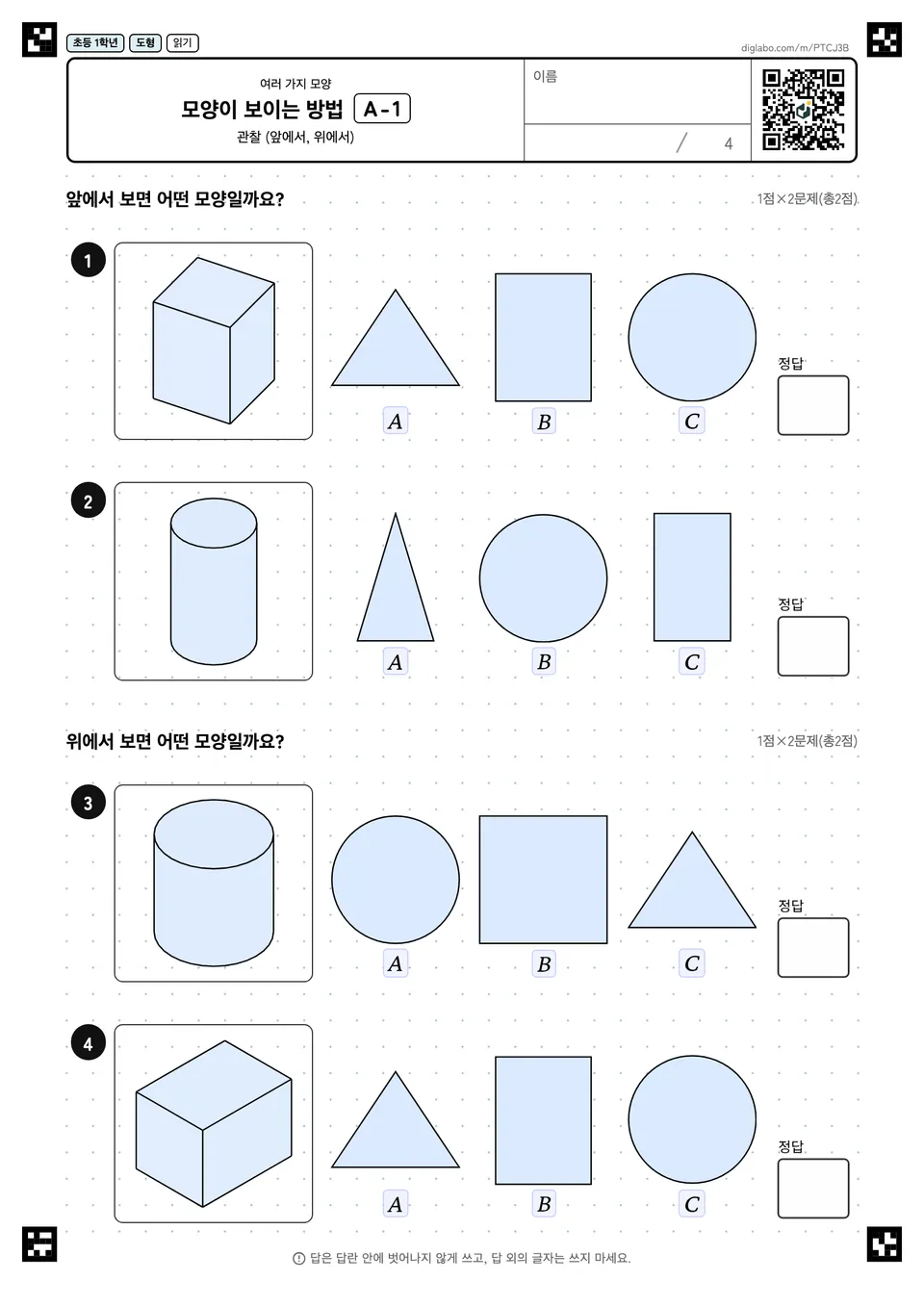 초등 1학년 도형 읽기

diglabo.com/m/PTCJ3B

여러 가지 모양

모양이 보이는 방법 A-1

관찰 (앞에서, 위에서)

이름

/ 4

앞에서 보면 어떤 모양일까요?

1점×2문제(총2점)

1

A B C

정답

2

A B C

정답

위에서 보면 어떤 모양일까요?

1점×2문제(총2점)

3

A B C

정답

4

A B C

정답

답은 답란 안에 벗어나지 않게 쓰고, 답 외의 글자는 쓰지 마세요.