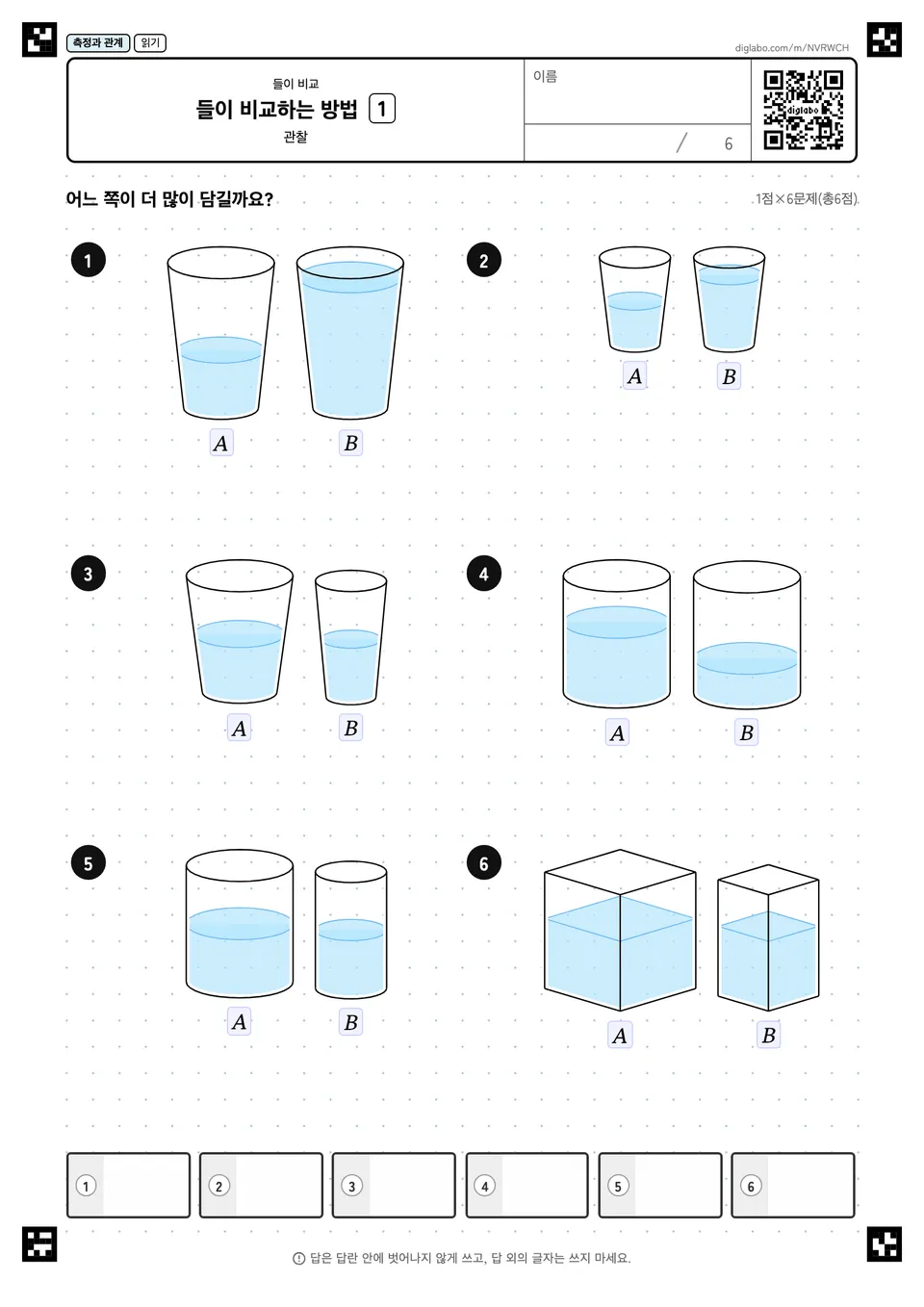 측정과 관계 읽기

diglabo.com/m/NVRWCH

들이 비교
들이 비교하는 방법 1
관찰

이름

/ 6

diglabo

어느 쪽이 더 많이 담길까요?

1점×6문제(총6점)

1

$A$ $B$

2

$A$ $B$

3

$A$ $B$

4

$A$ $B$

5

$A$ $B$

6

$A$ $B$

1 2 3 4 5 6

답은 답란 안에 벗어나지 않게 쓰고, 답 외의 글자는 쓰지 마세요.