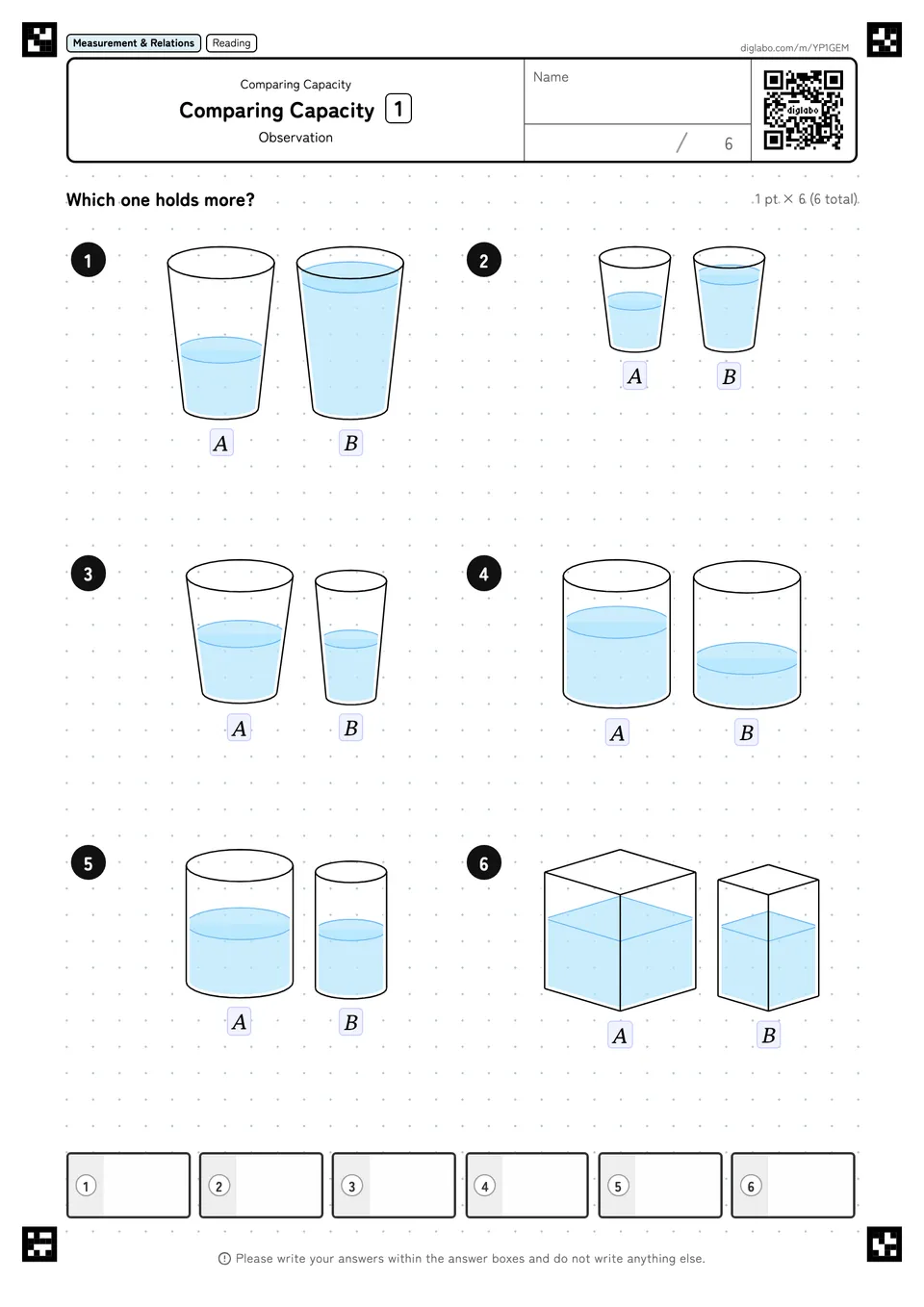 Measurement & Relations Reading

diglabo.com/m/YP1GEM

Comparing Capacity

Comparing Capacity 1

Observation

Name

/ 6

diglabo

Which one holds more?

1 pt. × 6 (6 total)

1

$A$ $B$

2

$A$ $B$

3

$A$ $B$

4

$A$ $B$

5

$A$ $B$

6

$A$ $B$

1 2 3 4 5 6

Please write your answers within the answer boxes and do not write anything else.