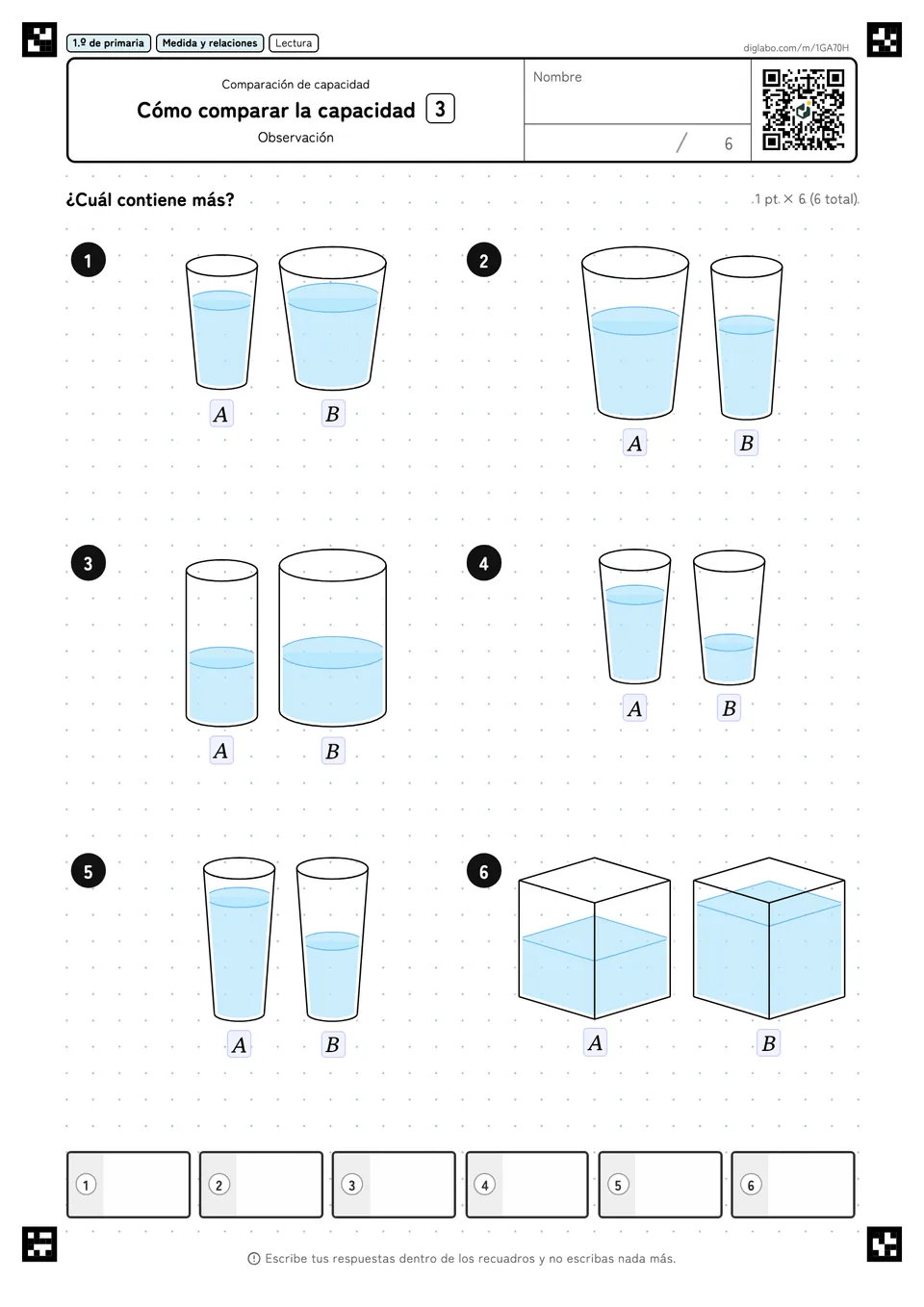 1.º de primaria Medida y relaciones Lectura

diglabo.com/m/1GA70H

Comparación de capacidad

Cómo comparar la capacidad 3

Observación

Nombre

/ 6

¿Cuál contiene más?

1 pt. × 6 (6 total)

1

A B

2

A B

3

A B

4

A B

5

A B

6

A B

1 2 3 4 5 6

Escribe tus respuestas dentro de los recuadros y no escribas nada más.