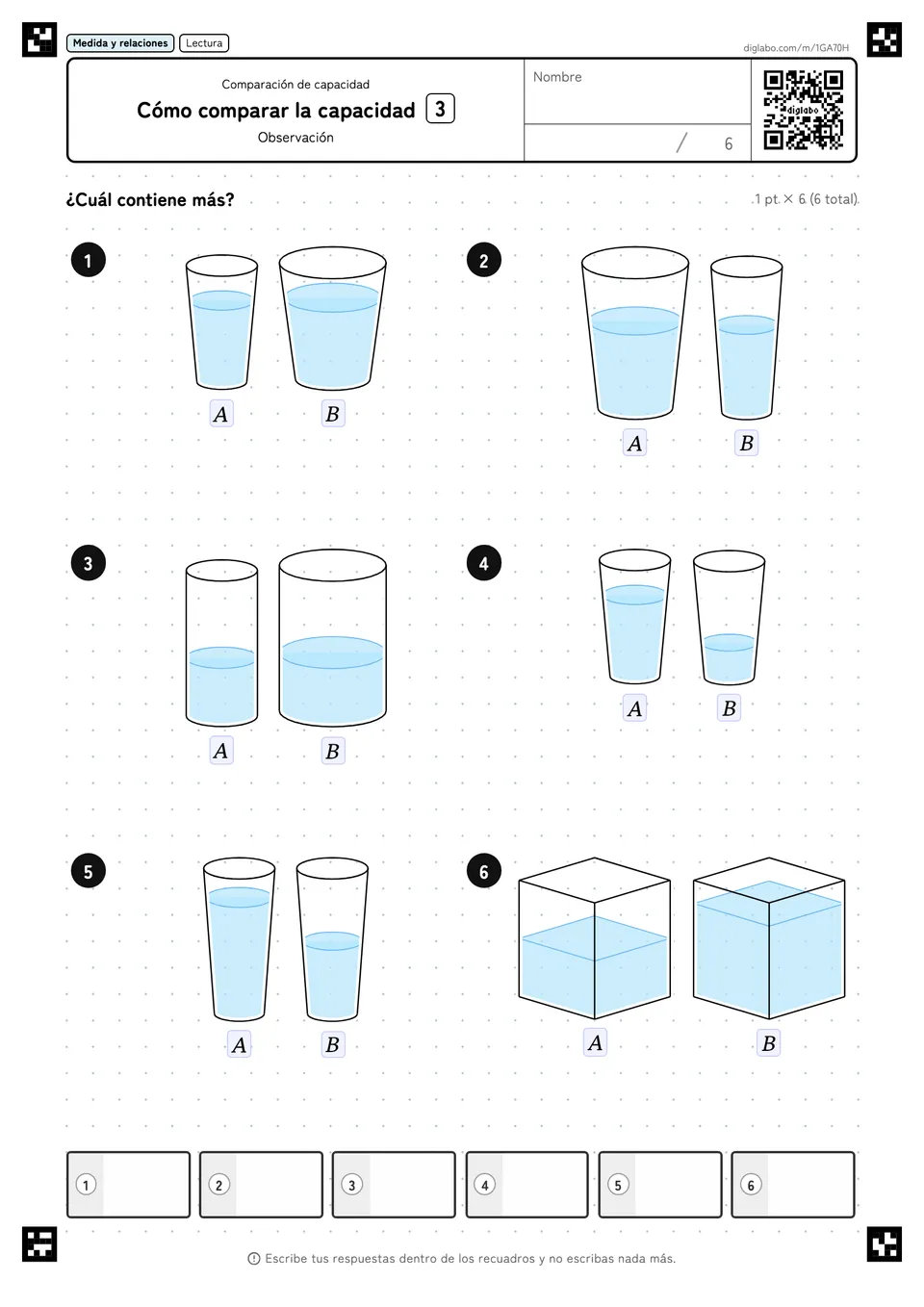 Medida y relaciones Lectura

diglabo.com/m/1GA70H

Comparación de capacidad

Cómo comparar la capacidad 3

Observación

Nombre

/ 6

diglabo

¿Cuál contiene más?

1 pt. × 6 (6 total)

1

$A$ $B$

2

$A$ $B$

3

$A$ $B$

4

$A$ $B$

5

$A$ $B$

6

$A$ $B$

1 2 3 4 5 6

Escribe tus respuestas dentro de los recuadros y no escribas nada más.