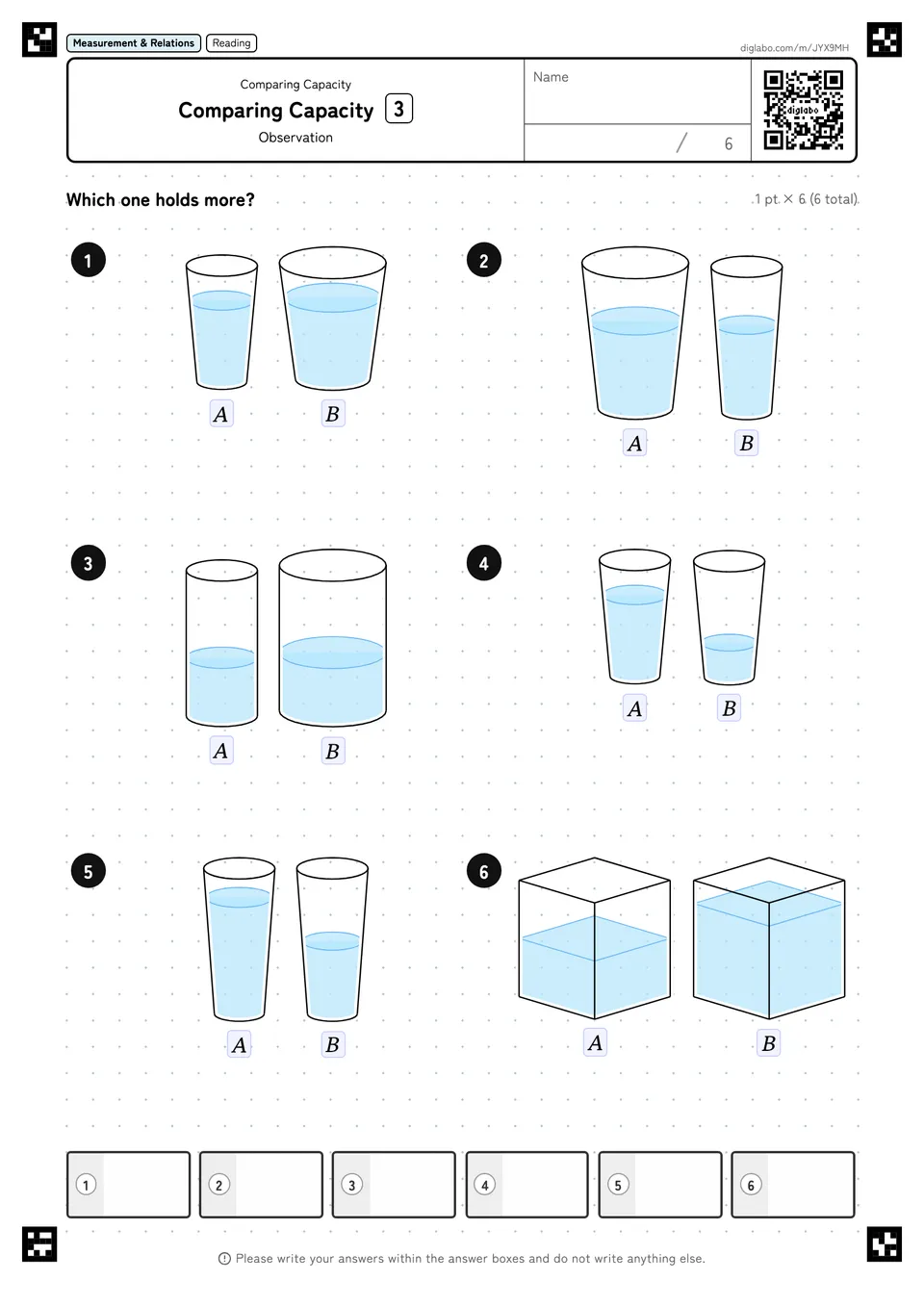 Measurement & Relations Reading

diglabo.com/m/JYX9MH

Comparing Capacity

Comparing Capacity 3

Observation

Name

/ 6

diglabo

Which one holds more?

1 pt. × 6 (6 total)

1

$A$ $B$

2

$A$ $B$

3

$A$ $B$

4

$A$ $B$

5

$A$ $B$

6

$A$ $B$

1 2 3 4 5 6

Please write your answers within the answer boxes and do not write anything else.