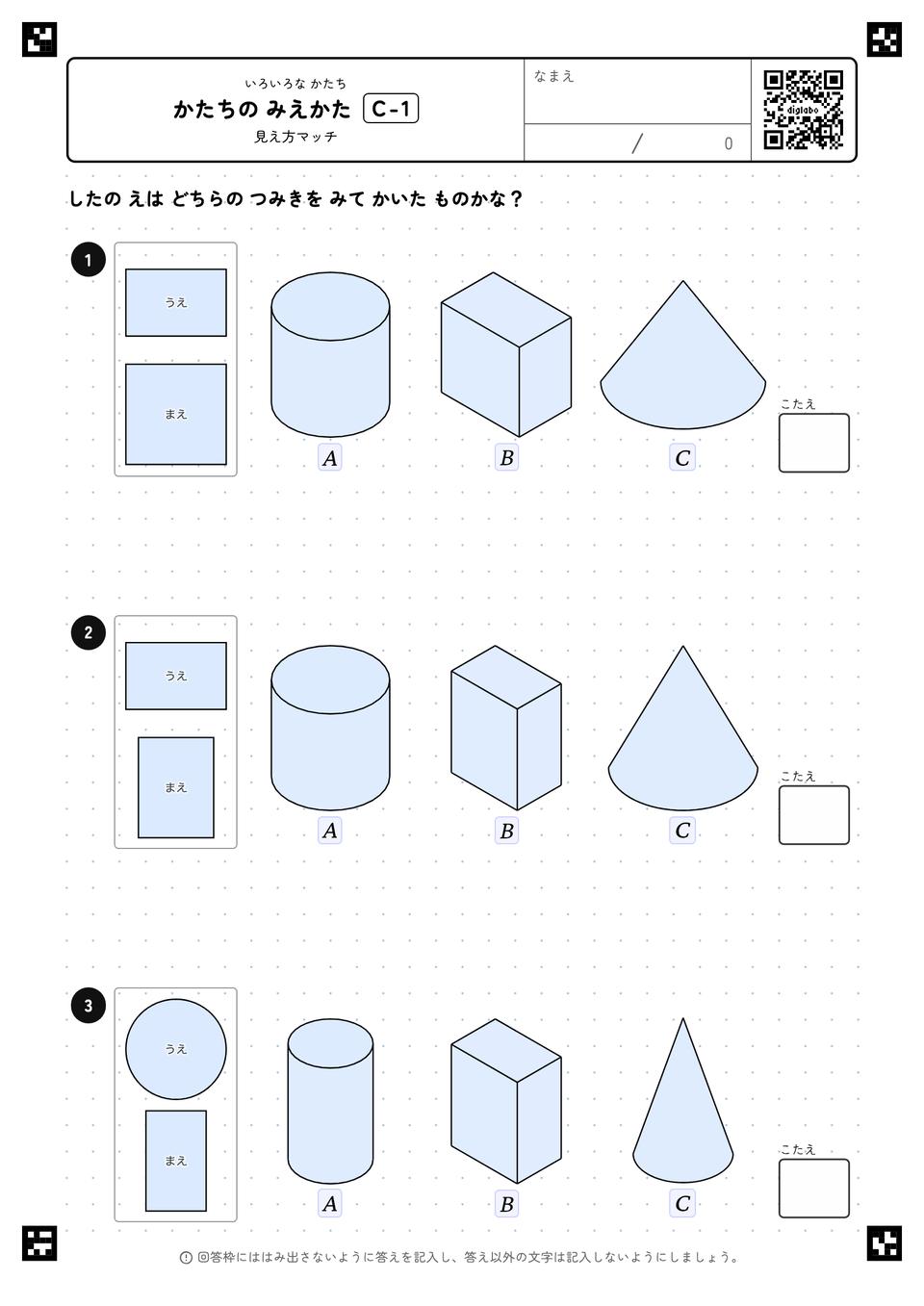 いろいろな かたち
かたちの みえかた C-1
見え方マッチ

なまえ

/ 0

したの えは どちらの つみきを みて かいた ものかな？

1
うえ
まえ
A
B
C
こたえ

2
うえ
まえ
A
B
C
こたえ

3
うえ
まえ
A
B
C
こたえ

回答枠にははみ出さないように答えを記入し、答え以外の文字は記入しないようにしましょう。